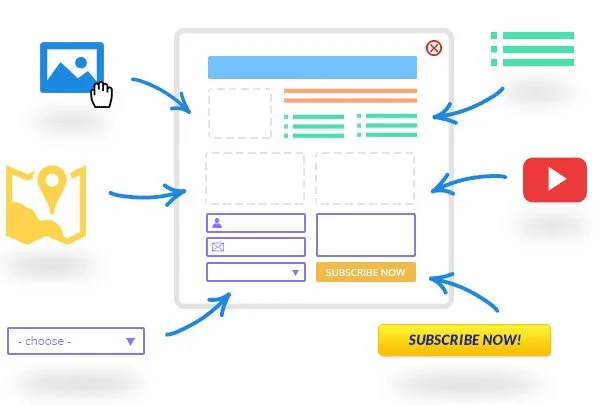 SUBSCRIBE NOW

- choose -

SUBSCRIBE NOW!